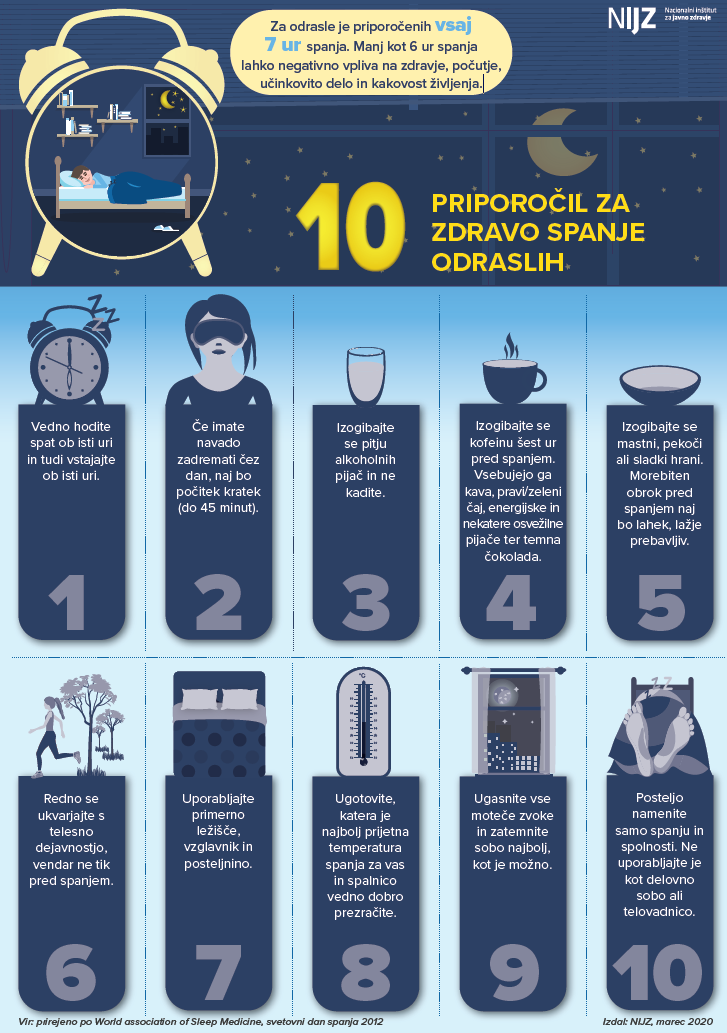 Za odrasle je priporočenih vsaj 7 ur spanja. Manj kot 6 ur spanja lahko negativno vpliva na zdravje, počutje, učinkovito delo in kakovost življenja.

NIJZ Nacionalni inštitut za javno zdravje

10 PRIPOROČIL ZA ZDRAVO SPANJE ODRASLIH

Vedno hodite spat ob isti uri in tudi vstajajte ob isti uri.

1

Če imate navado zadremati čez dan, naj bo počitek kratek (do 45 minut).

2

Izogibajte se pitju alkoholnih pijač in ne kadite.

3

Izogibajte se kofeinu šest ur pred spanjem. Vsebujejo ga kava, pravi/zeleni čaj, energijske in nekatere osvežilne pijače ter temna čokolada.

4

Izogibajte se mastni, pekoči ali sladki hrani. Morebiten obrok pred spanjem naj bo lahek, lažje prebavljiv.

5

Redno se ukvarjajte s telesno dejavnostjo, vendar ne tik pred spanjem.

6

Uporabljajte primerno ležišče, vzglavnik in posteljnino.

7

Ugotovite, katera je najbolj prijetna temperatura spanja za vas in spalnico vedno dobro prezračite.

8

Ugasnite vse moteče zvoke in zatemnite sobo najbolj, kot je možno.

9

Posteljo namenite samo spanju in spolnosti. Ne uporabljajte je kot delovno sobo ali telovadnico.

10

Vir: prirejeno po World association of Sleep Medicine, svetovni dan spanja 2012

Izdal: NIJZ, marec 2020